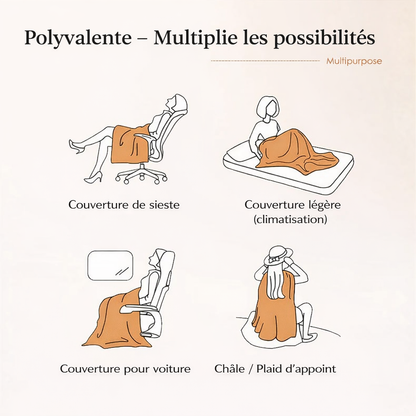 Polyvalente – Multiplie les possibilités

Multipurpose

Couverture de sieste

Couverture légère (climatisation)

Couverture pour voiture

Châle / Plaid d'appoint