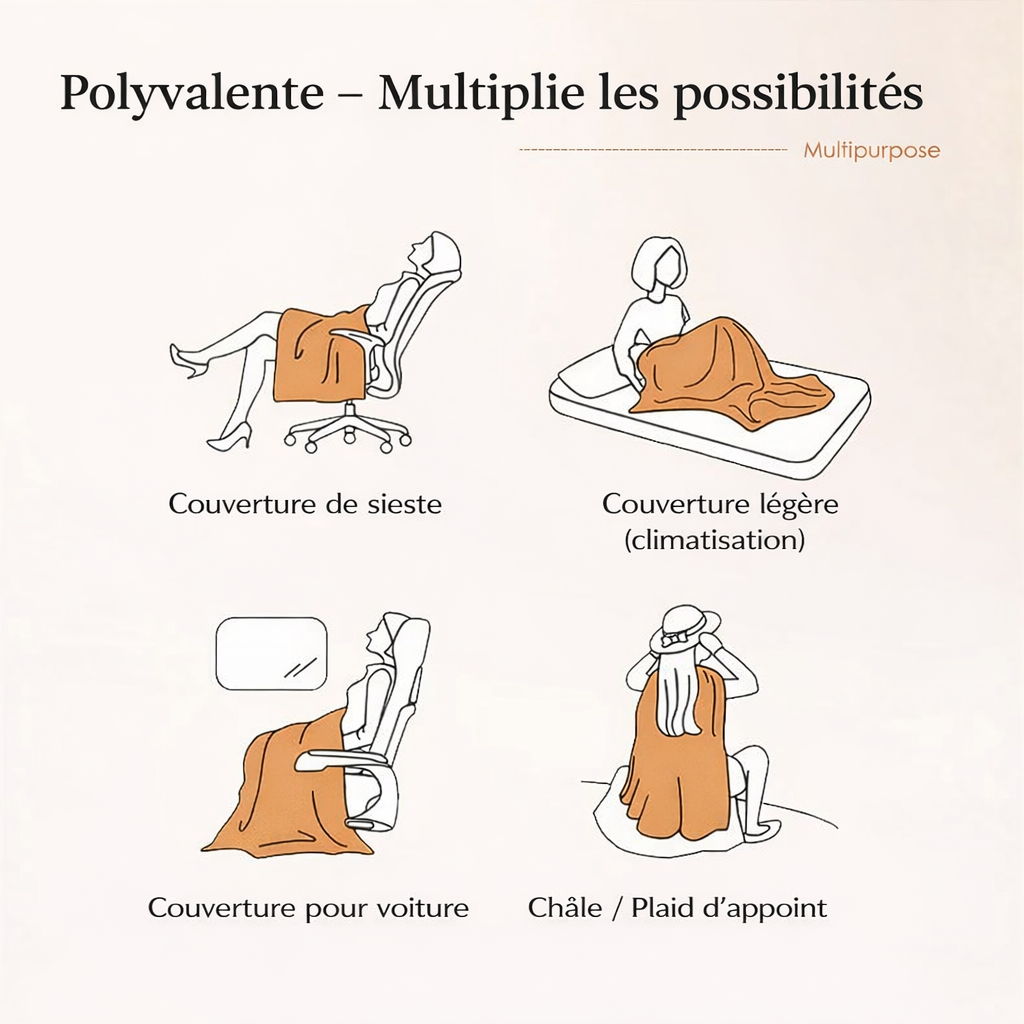 Polyvalente – Multiplie les possibilités

Multipurpose

Couverture de sieste

Couverture légère (climatisation)

Couverture pour voiture

Châle / Plaid d'appoint